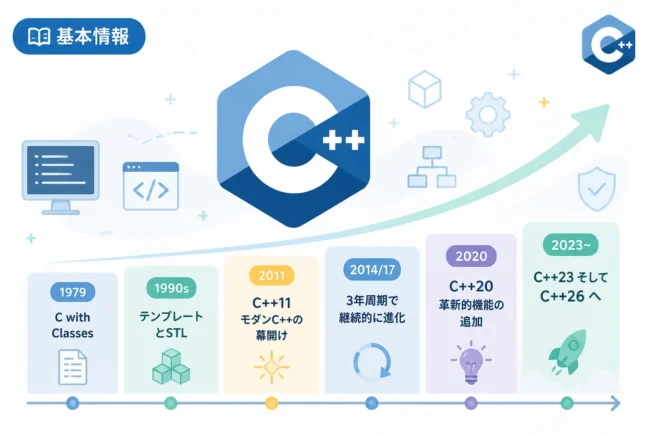 基本情報

C++

C++

</>

1979
C with Classes

1990s
テンプレートとSTL

2011
C++11
モダンC++の幕開け

2014/17
3年周期で継続的に進化

2020
C++20
革新的機能の追加

2023~
C++23 そして C++26 へ